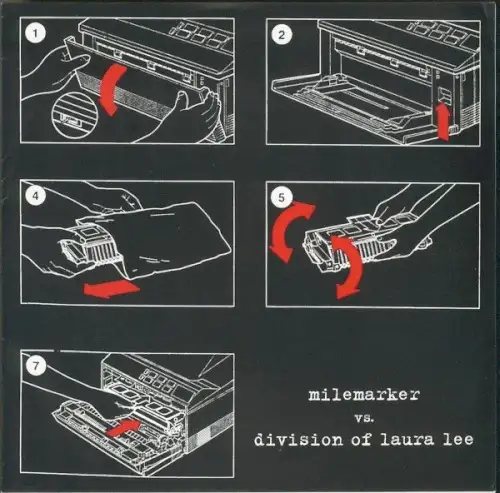 1

2

4

5

7

milemarker
vs.
division of laura lee